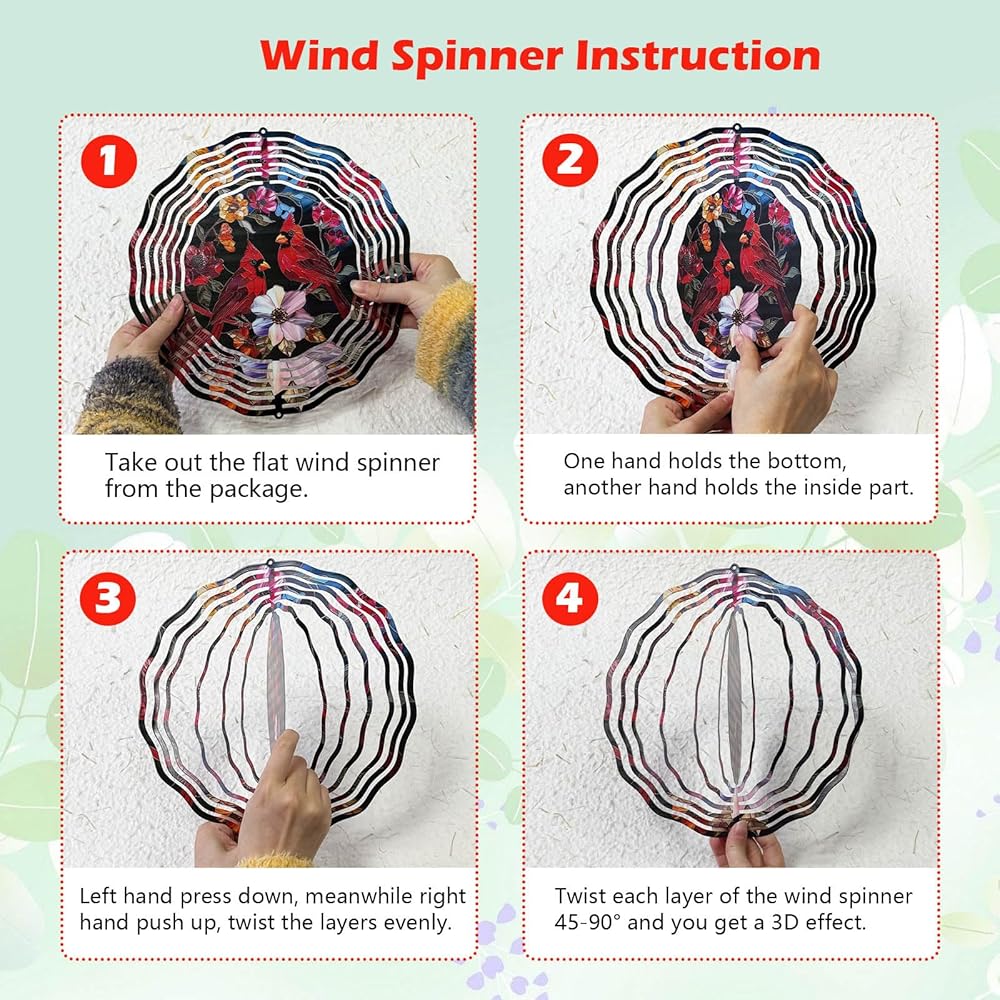 Wind Spinner Instruction

1

Take out the flat wind spinner from the package.

2

One hand holds the bottom, another hand holds the inside part.

3

Left hand press down, meanwhile right hand push up, twist the layers evenly.

4

Twist each layer of the wind spinner 45-90° and you get a 3D effect.