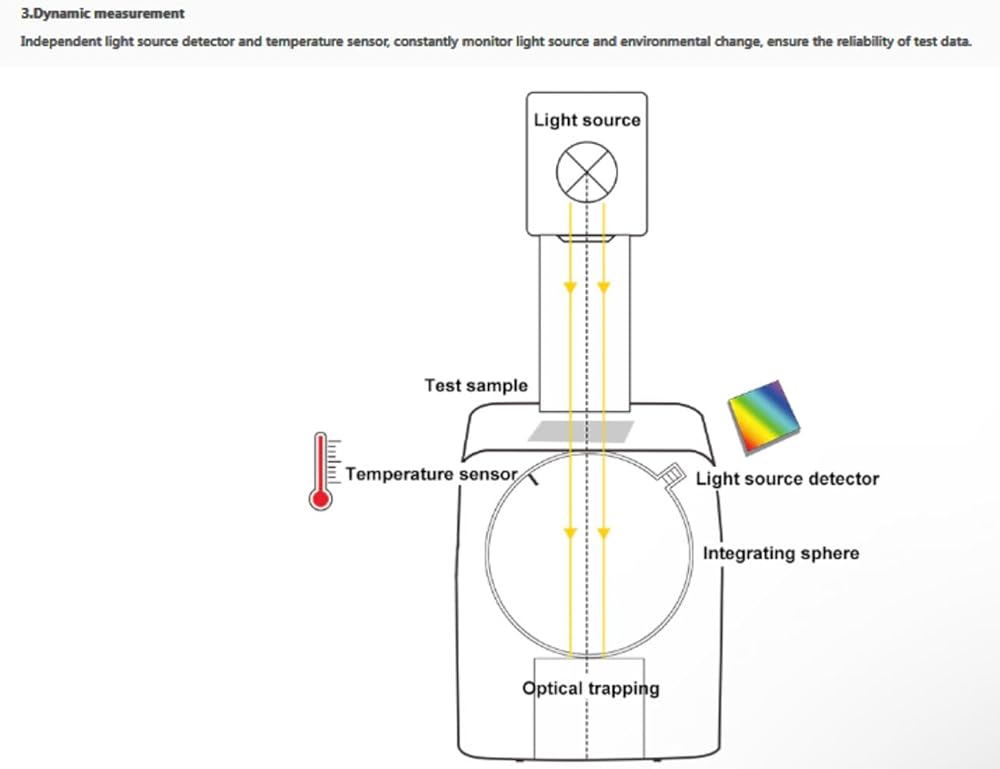 3.Dynamic measurement

Independent light source detector and temperature sensor, constantly monitor light source and environmental change, ensure the reliability of test data.

Light source

Test sample

Temperature sensor

Light source detector

Integrating sphere

Optical trapping