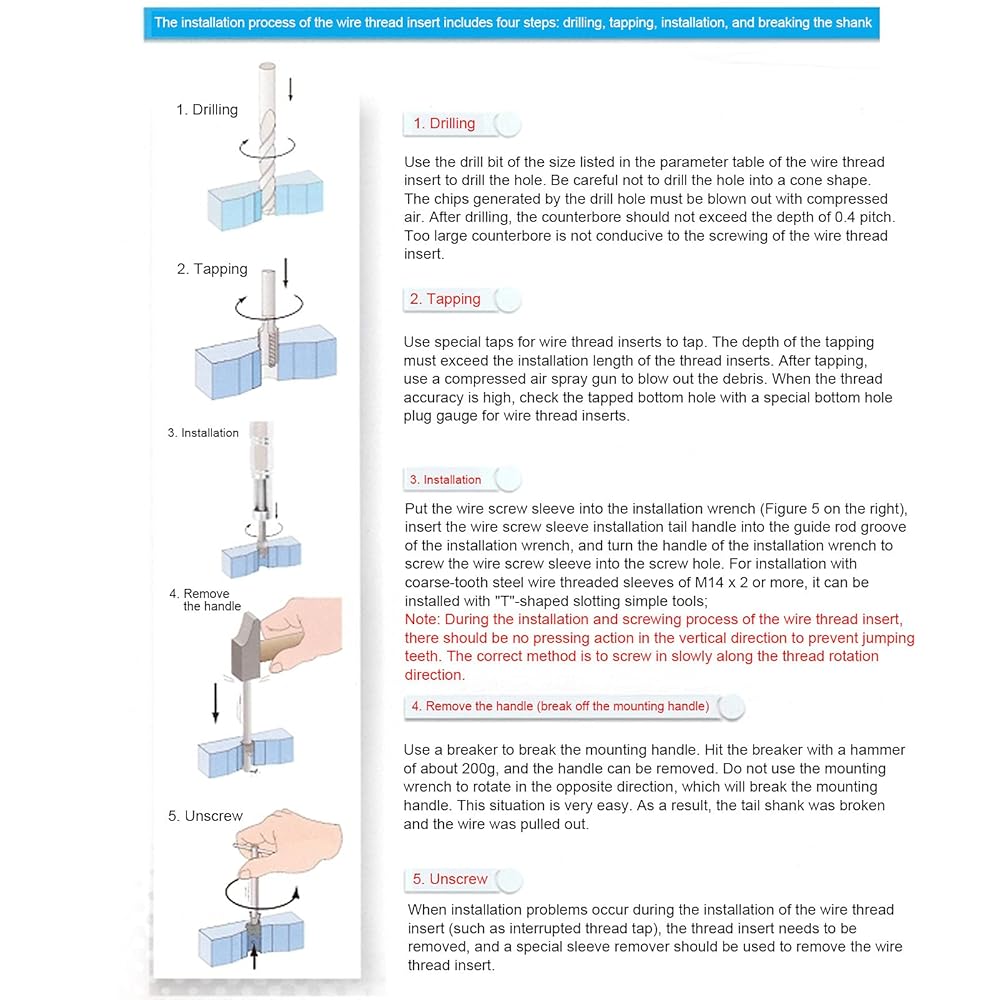 The installation process of the wire thread insert includes four steps: drilling, tapping, installation, and breaking the shank

1. Drilling

2. Tapping

3. Installation

4. Remove the handle

5. Unscrew

1. Drilling

Use the drill bit of the size listed in the parameter table of the wire thread insert to drill the hole. Be careful not to drill the hole into a cone shape. The chips generated by the drill hole must be blown out with compressed air. After drilling, the counterbore should not exceed the depth of 0.4 pitch. Too large counterbore is not conducive to the screwing of the wire thread insert.

2. Tapping

Use special taps for wire thread inserts to tap. The depth of the tapping must exceed the installation length of the thread inserts. After tapping, use a compressed air spray gun to blow out the debris. When the thread accuracy is high, check the tapped bottom hole with a special bottom hole plug gauge for wire thread inserts.

3. Installation

Put the wire screw sleeve into the installation wrench (Figure 5 on the right), insert the wire screw sleeve installation tail handle into the guide rod groove of the installation wrench, and turn the handle of the installation wrench to screw the wire screw sleeve into the screw hole. For installation with coarse-tooth steel wire threaded sleeves of M14 x 2 or more, it can be installed with "T"-shaped slotting simple tools;
Note: During the installation and screwing process of the wire thread insert, there should be no pressing action in the vertical direction to prevent jumping teeth. The correct method is to screw in slowly along the thread rotation direction.

4. Remove the handle (break off the mounting handle)

Use a breaker to break the mounting handle. Hit the breaker with a hammer of about 200g, and the handle can be removed. Do not use the mounting wrench to rotate in the opposite direction, which will break the mounting handle. This situation is very easy. As a result, the tail shank was broken and the wire was pulled out.

5. Unscrew

When installation problems occur during the installation of the wire thread insert (such as interrupted thread tap), the thread insert needs to be removed, and a special sleeve remover should be used to remove the wire thread insert.