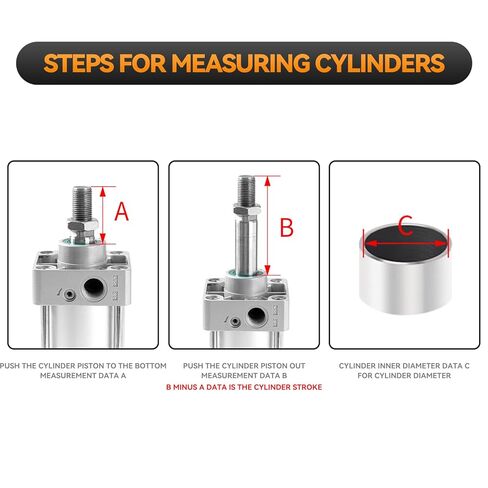 STEPS FOR MEASURING CYLINDERS

A

B

C

PUSH THE CYLINDER PISTON TO THE BOTTOM
MEASUREMENT DATA A

PUSH THE CYLINDER PISTON OUT
MEASUREMENT DATA B
B MINUS A DATA IS THE CYLINDER STROKE

CYLINDER INNER DIAMETER DATA C
FOR CYLINDER DIAMETER