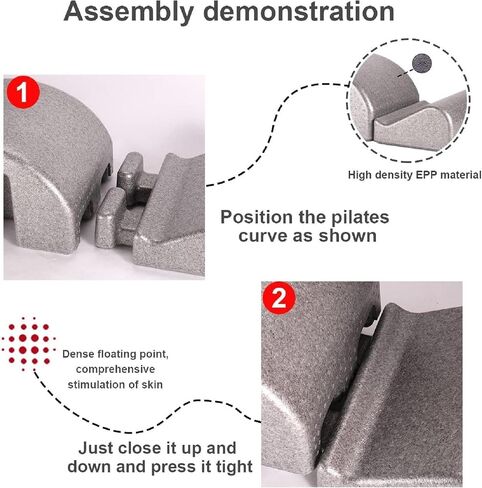 Assembly demonstration

1

High density EPP material

Position the pilates curve as shown

2

Dense floating point, comprehensive stimulation of skin

Just close it up and down and press it tight