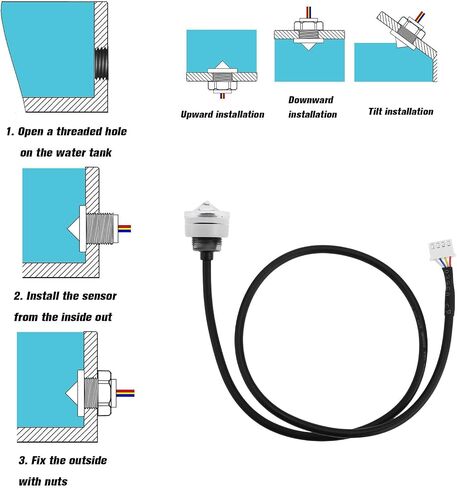 Upward installation

Downward installation

Tilt installation

1. Open a threaded hole on the water tank

2. Install the sensor from the inside out

3. Fix the outside with nuts