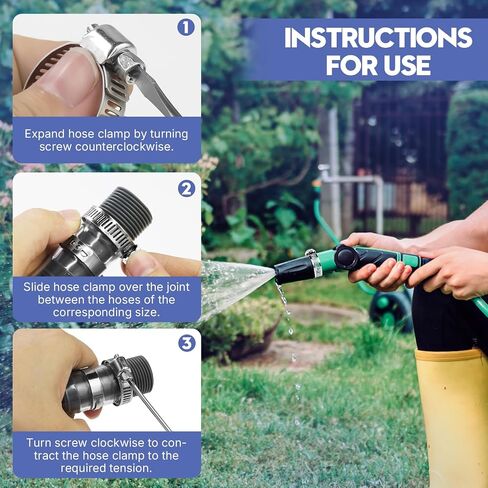 INSTRUCTIONS FOR USE

1

Expand hose clamp by turning screw counterclockwise.

2

Slide hose clamp over the joint between the hoses of the corresponding size.

3

Turn screw clockwise to contract the hose clamp to the required tension.