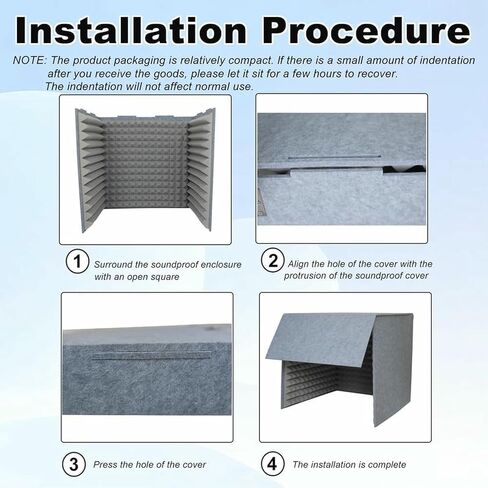 Installation Procedure

NOTE: The product packaging is relatively compact. If there is a small amount of indentation after you receive the goods, please let it sit for a few hours to recover. The indentation will not affect normal use.

1 Surround the soundproof enclosure with an open square

2 Align the hole of the cover with the protrusion of the soundproof cover

3 Press the hole of the cover

4 The installation is complete