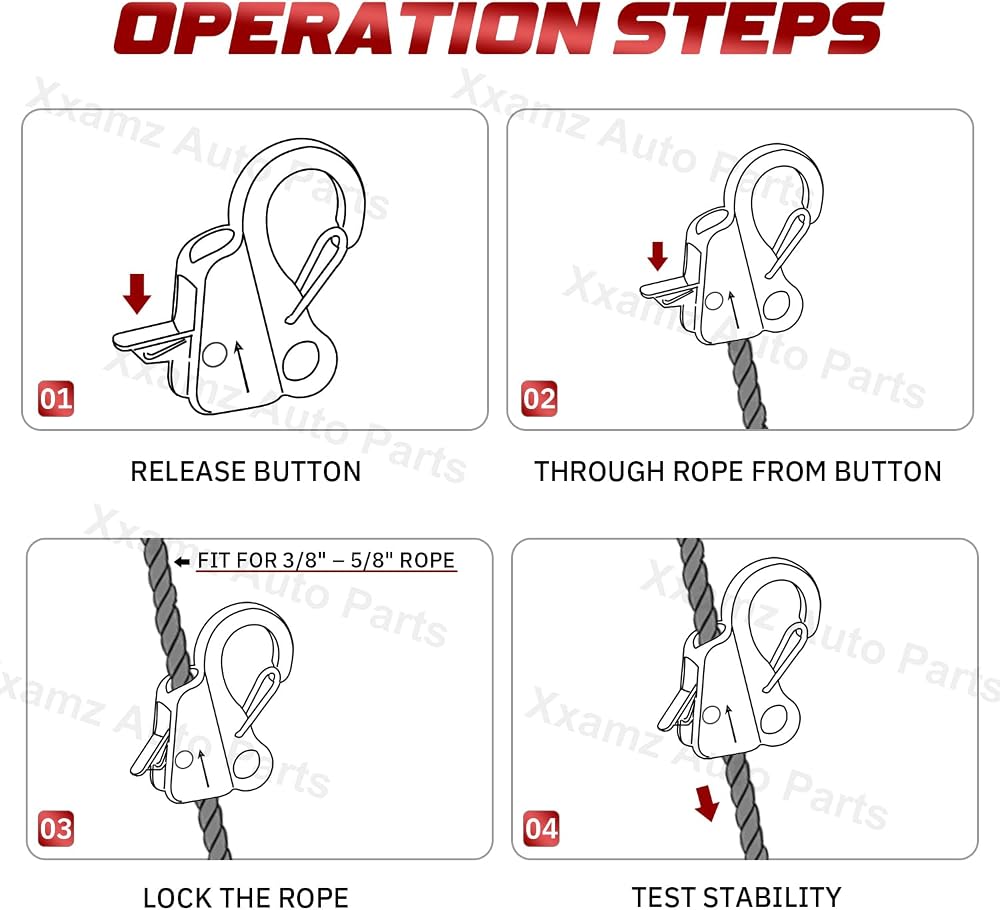 OPERATION STEPS

Xxamz Auto Parts

01

RELEASE BUTTON

02

THROUGH ROPE FROM BUTTON

FIT FOR 3/8" – 5/8" ROPE

03

LOCK THE ROPE

04

TEST STABILITY