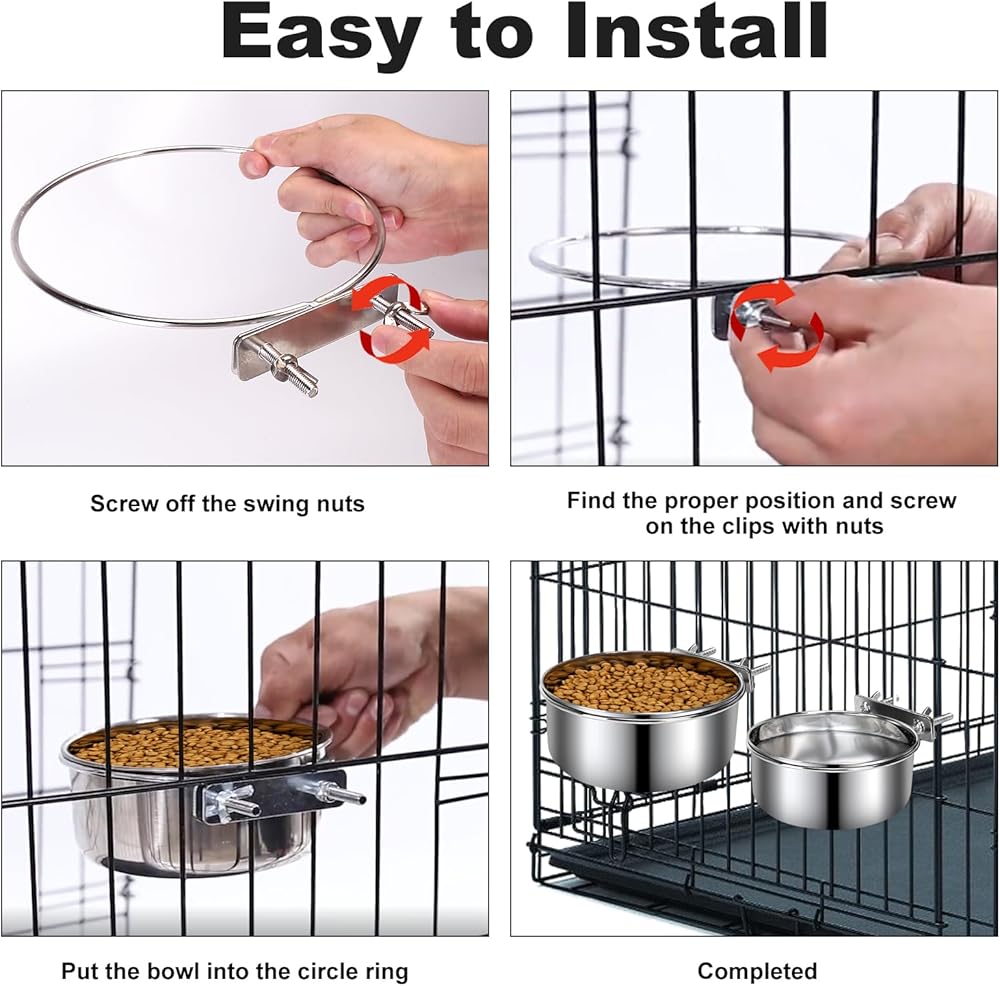 Easy to Install

Screw off the swing nuts

Find the proper position and screw on the clips with nuts

Put the bowl into the circle ring

Completed