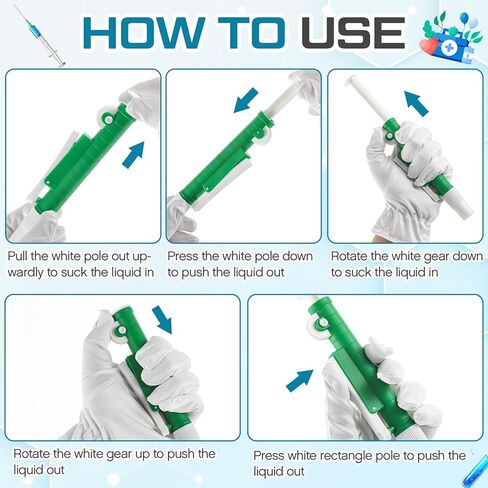 HOW TO USE

Pull the white pole out upwardly to suck the liquid in

Press the white pole down to push the liquid out

Rotate the white gear down to suck the liquid in

Rotate the white gear up to push the liquid out

Press white rectangle pole to push the liquid out