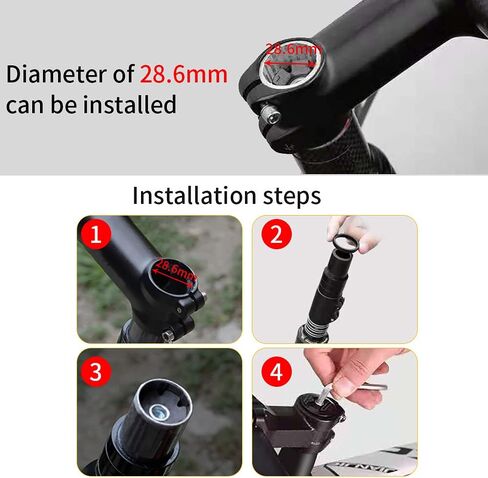 Diameter of 28.6mm can be installed

28.6mm

Installation steps

1

28.6mm

2

3

4