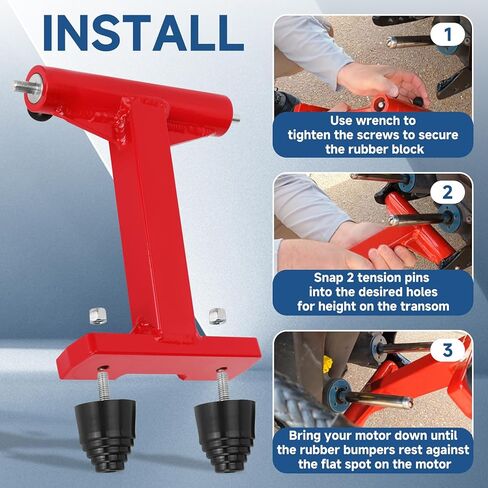 INSTALL

1

Use wrench to tighten the screws to secure the rubber block

2

Snap 2 tension pins into the desired holes for height on the transom

3

Bring your motor down until the rubber bumpers rest against the flat spot on the motor