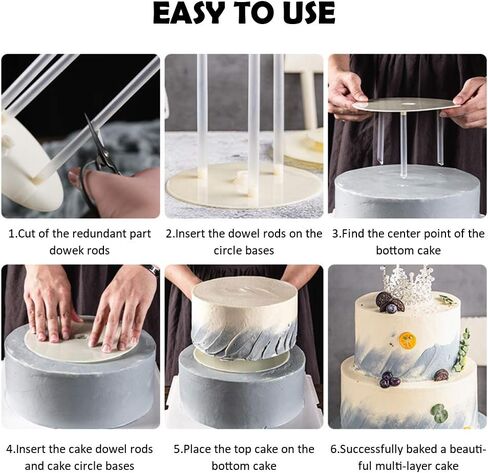 EASY TO USE

1.Cut of the redundant part dowek rods

2.Insert the dowel rods on the circle bases

3.Find the center point of the bottom cake

4.Insert the cake dowel rods and cake circle bases

5.Place the top cake on the bottom cake

6.Successfully baked a beautiful multi-layer cake