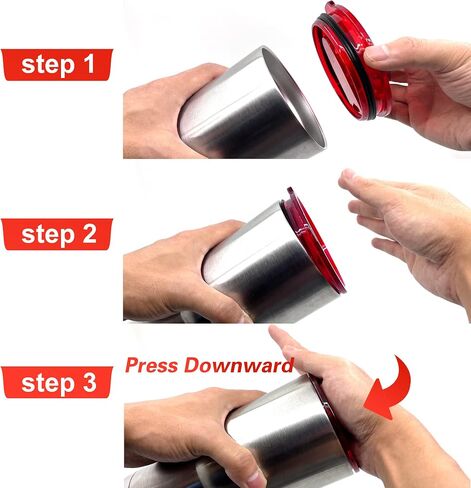 step 1

step 2

step 3

Press Downward