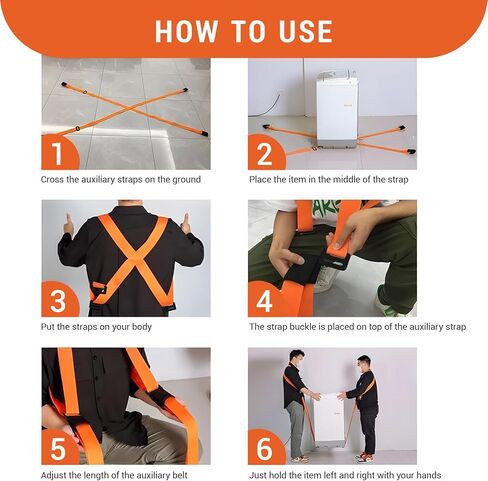 HOW TO USE

1
Cross the auxiliary straps on the ground

2
Place the item in the middle of the strap

3
Put the straps on your body

4
The strap buckle is placed on top of the auxiliary strap

5
Adjust the length of the auxiliary belt

6
Just hold the item left and right with your hands