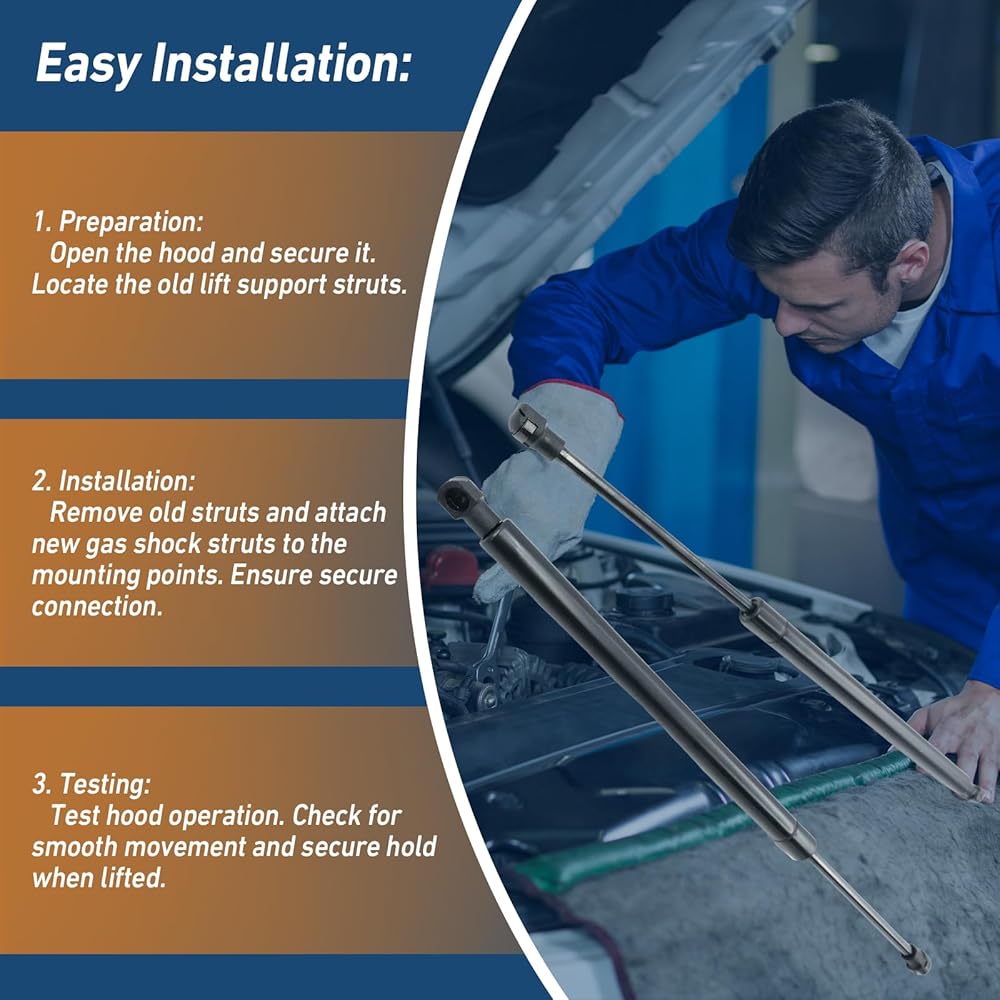 Easy Installation:

1. Preparation:
Open the hood and secure it. Locate the old lift support struts.

2. Installation:
Remove old struts and attach new gas shock struts to the mounting points. Ensure secure connection.

3. Testing:
Test hood operation. Check for smooth movement and secure hold when lifted.