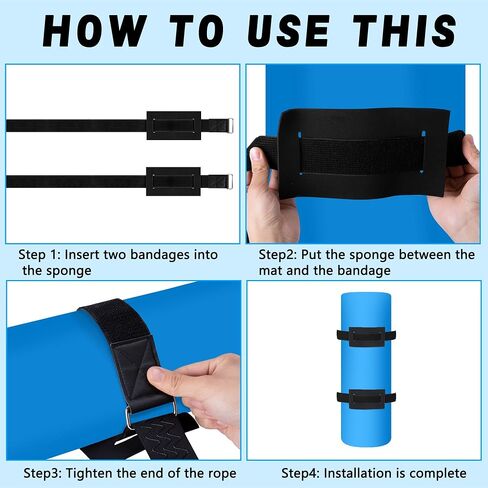 HOW TO USE THIS

Step 1: Insert two bandages into the sponge

Step2: Put the sponge between the mat and the bandage

Step3: Tighten the end of the rope

Step4: Installation is complete