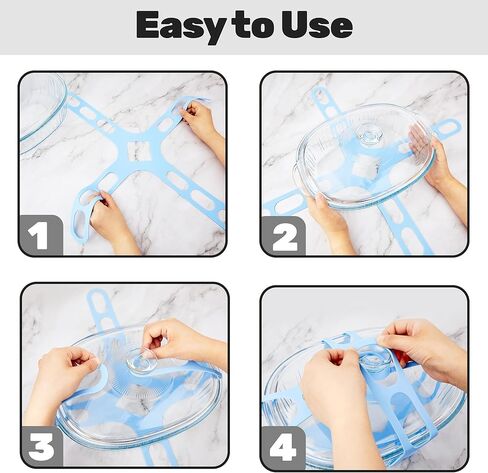 Easy to Use

1

2

3

4