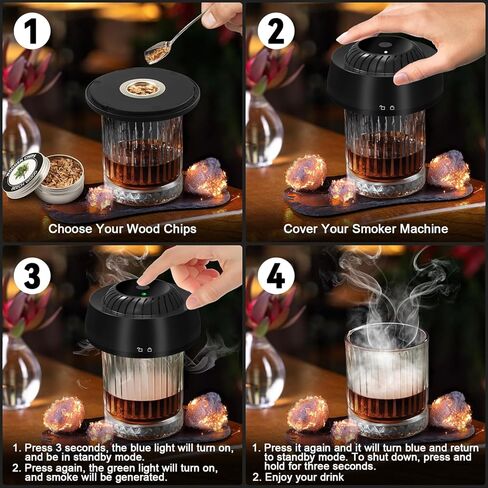 1

Choose Your Wood Chips

2

Cover Your Smoker Machine

3

1. Press 3 seconds, the blue light will turn on, and be in standby mode.
2. Press again, the green light will turn on, and smoke will be generated.

4

1. Press it again and it will turn blue and return to standby mode. To shut down, press and hold for three seconds.
2. Enjoy your drink