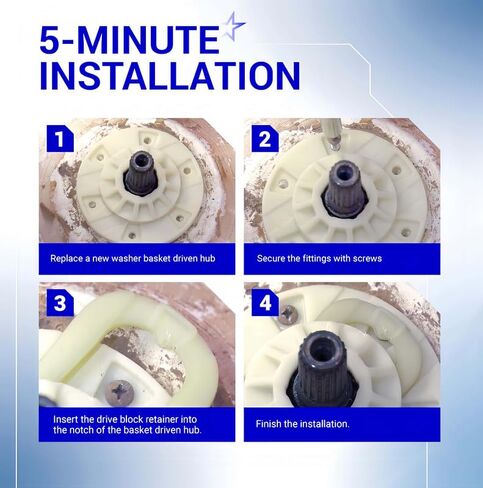 5-MINUTE INSTALLATION

1

Replace a new washer basket driven hub

2

Secure the fittings with screws

3

Insert the drive block retainer into the notch of the basket driven hub.

4

Finish the installation.