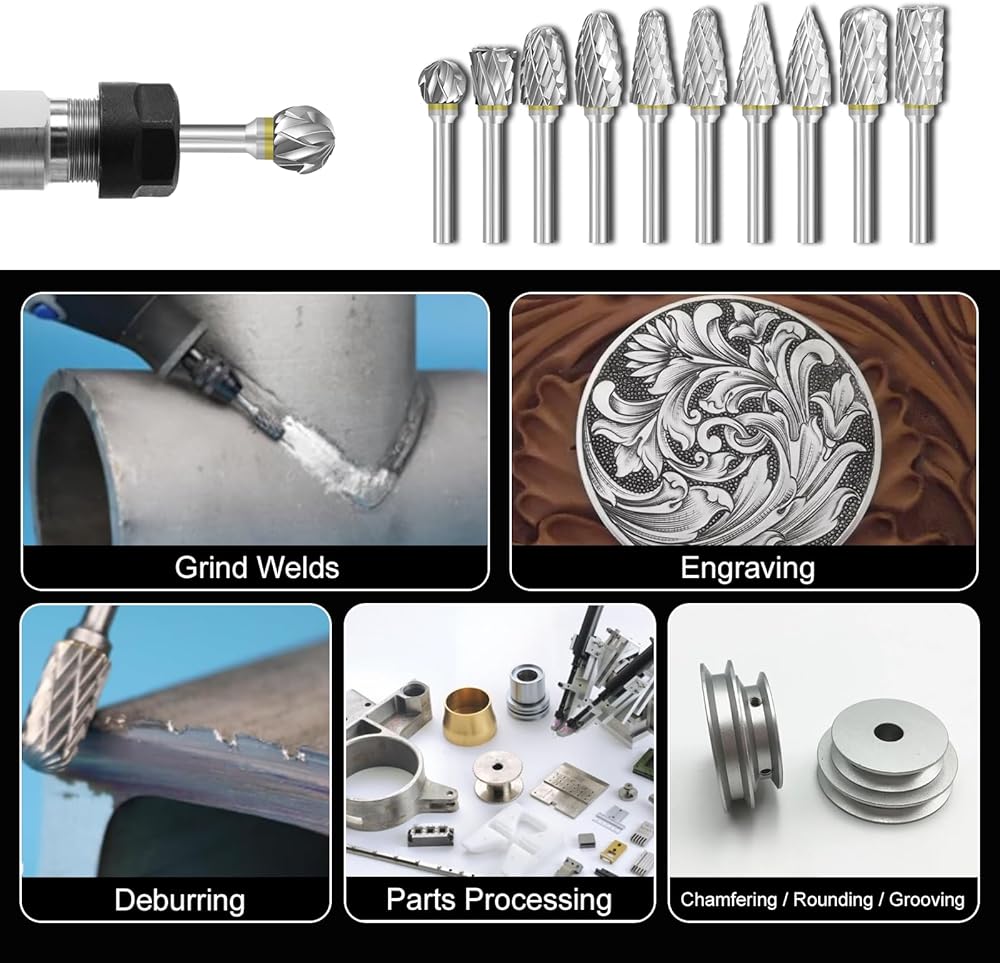 Grind Welds

Engraving

Deburring

Parts Processing

Chamfering / Rounding / Grooving