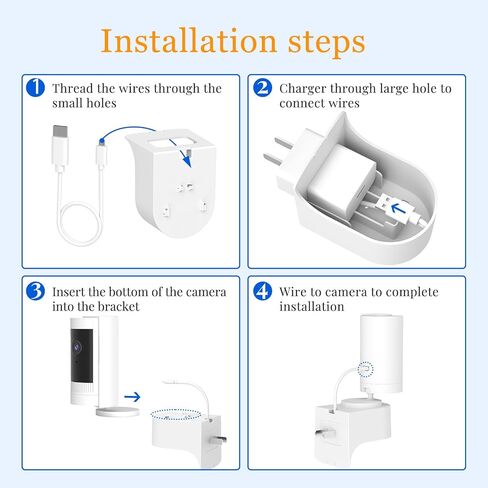 Installation steps

1 Thread the wires through the small holes

2 Charger through large hole to connect wires

3 Insert the bottom of the camera into the bracket

4 Wire to camera to complete installation