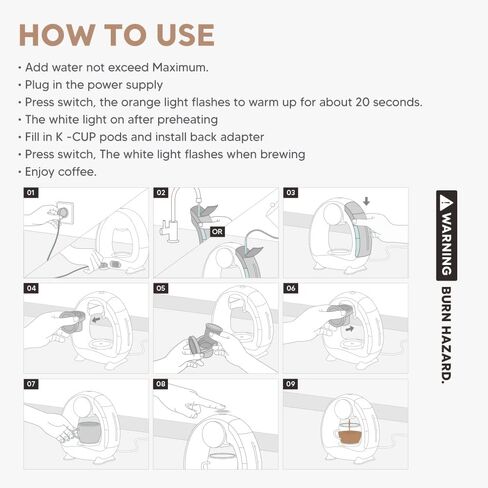 HOW TO USE

• Add water not exceed Maximum.
• Plug in the power supply
• Press switch, the orange light flashes to warm up for about 20 seconds.
• The white light on after preheating
• Fill in K -CUP pods and install back adapter
• Press switch, The white light flashes when brewing
• Enjoy coffee.

01

02

OR

03

04

05

06

07

08

09

WARNING

BURN HAZARD.