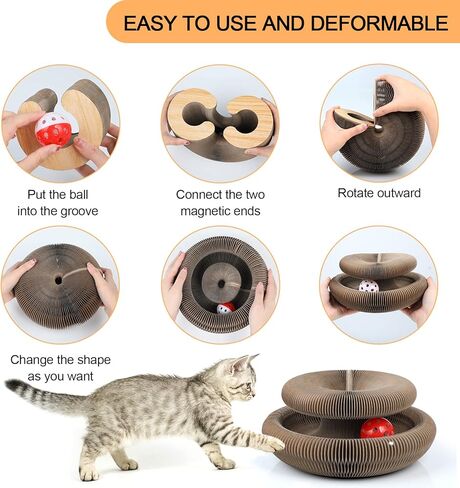 EASY TO USE AND DEFORMABLE

Put the ball into the groove

Connect the two magnetic ends

Rotate outward

Change the shape as you want