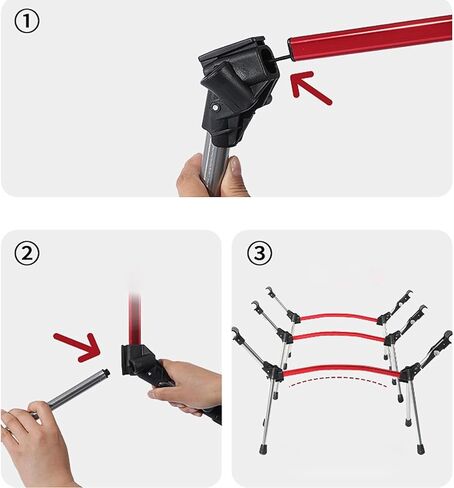 ①

②

③