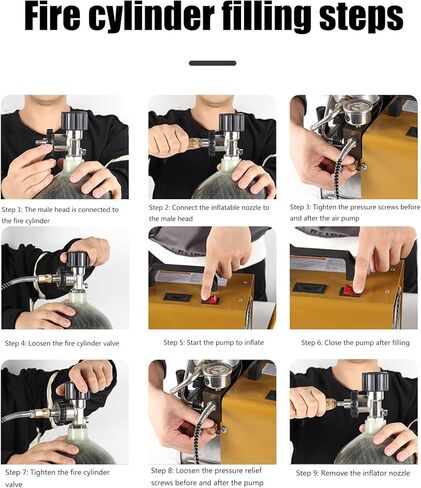 Fire cylinder filling steps

Step 1: The male head is connected to the fire cylinder

Step 2: Connect the inflatable nozzle to the male head

Step 3: Tighten the pressure screws before and after the air pump

Step 4: Loosen the fire cylinder valve

Step 5: Start the pump to inflate

Step 6: Close the pump after filling

Step 7: Tighten the fire cylinder valve

Step 8: Loosen the pressure relief screws before and after the pump

Step 9: Remove the inflator nozzle