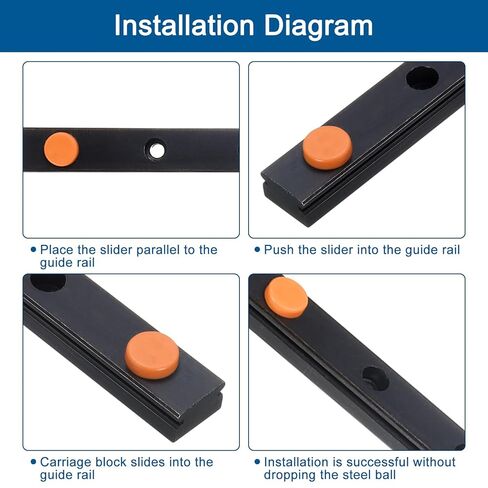 Installation Diagram

• Place the slider parallel to the guide rail

• Push the slider into the guide rail

• Carriage block slides into the guide rail

• Installation is successful without dropping the steel ball