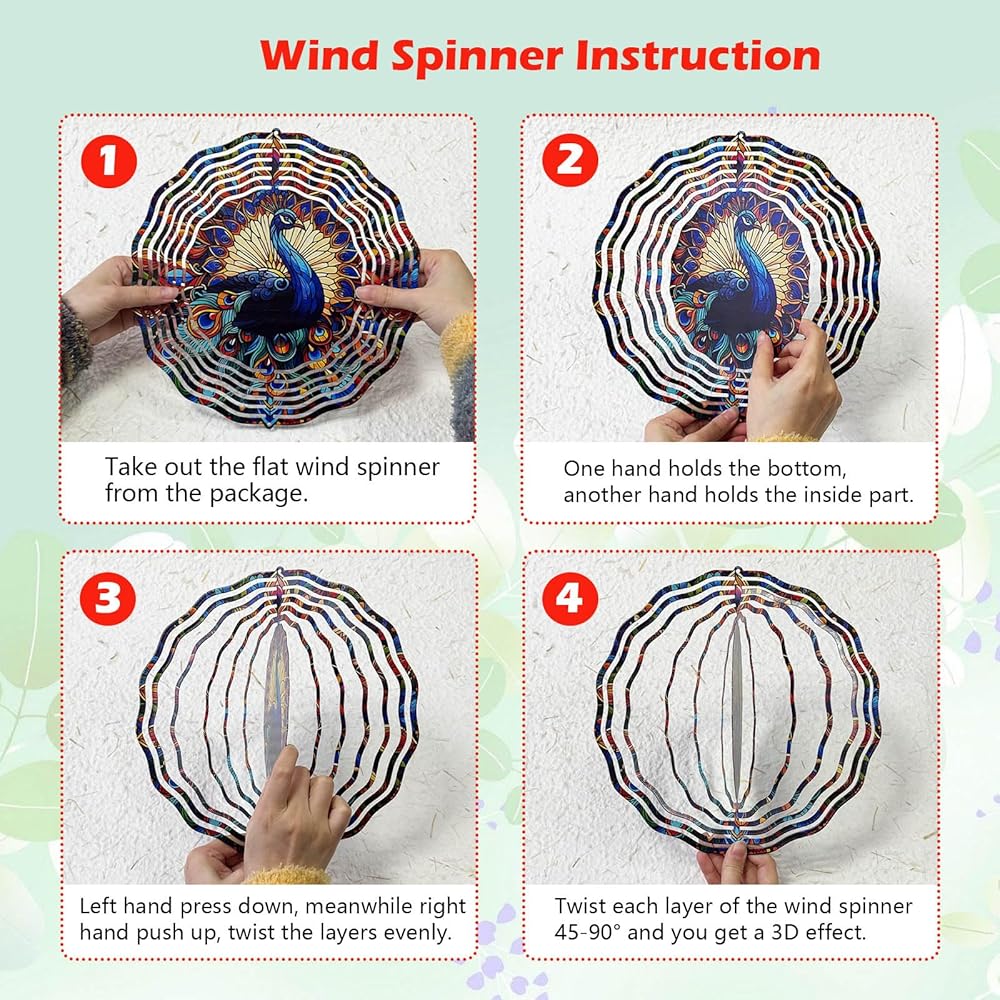 Wind Spinner Instruction

1

Take out the flat wind spinner from the package.

2

One hand holds the bottom, another hand holds the inside part.

3

Left hand press down, meanwhile right hand push up, twist the layers evenly.

4

Twist each layer of the wind spinner 45-90° and you get a 3D effect.