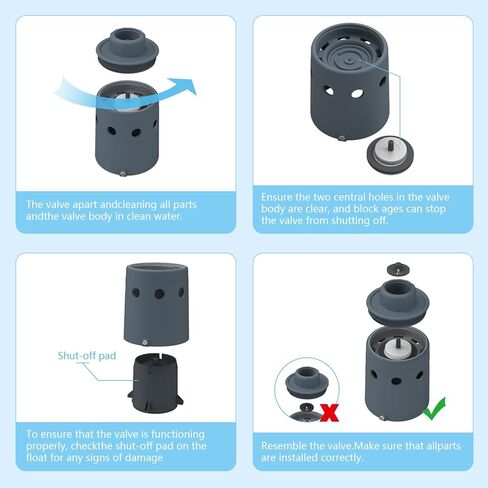 The valve apart andcleaning all parts andthe valve body in clean water.

Ensure the two central holes in the valve body are clear, and block ages can stop the valve from shutting off.

Shut-off pad

To ensure that the valve is functioning properly, checkthe shut-off pad on the float for any signs of damage

Resemble the valve.Make sure that allparts are installed correctly.