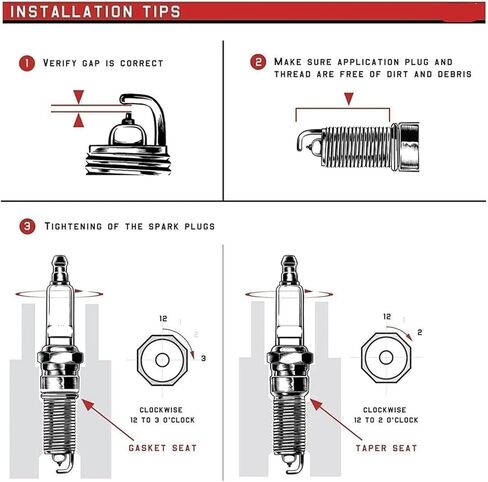 INSTALLATION TIPS

1 VERIFY GAP IS CORRECT

2 MAKE SURE APPLICATION PLUG AND THREAD ARE FREE OF DIRT AND DEBRIS

3 TIGHTENING OF THE SPARK PLUGS

12
1
2
3

CLOCKWISE
12 TO 3 O'CLOCK

GASKET SEAT

12
1
2

CLOCKWISE
12 TO 2 O'CLOCK

TAPER SEAT