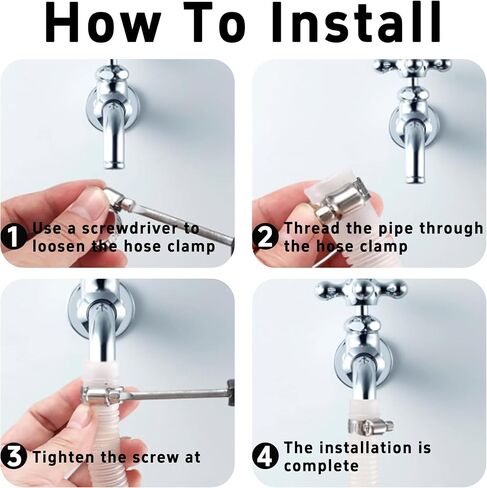 How To Install

1 Use a screwdriver to loosen the hose clamp

2 Thread the pipe through the hose clamp

3 Tighten the screw at

4 The installation is complete