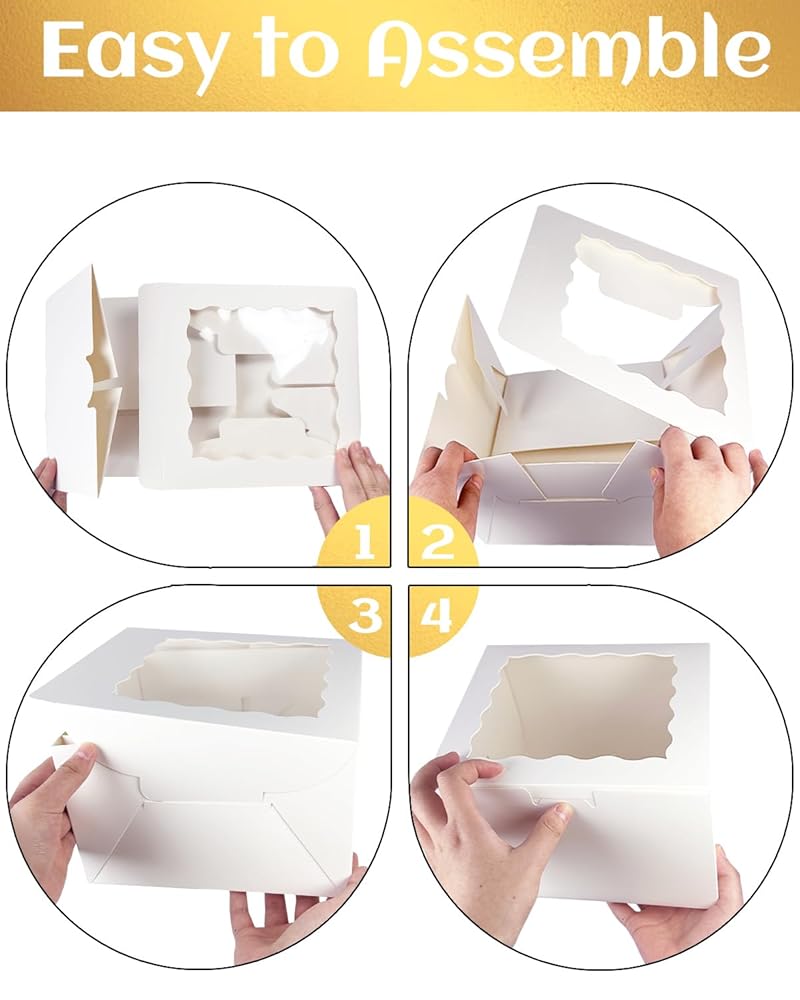 Easy to Assemble

1 2
3 4