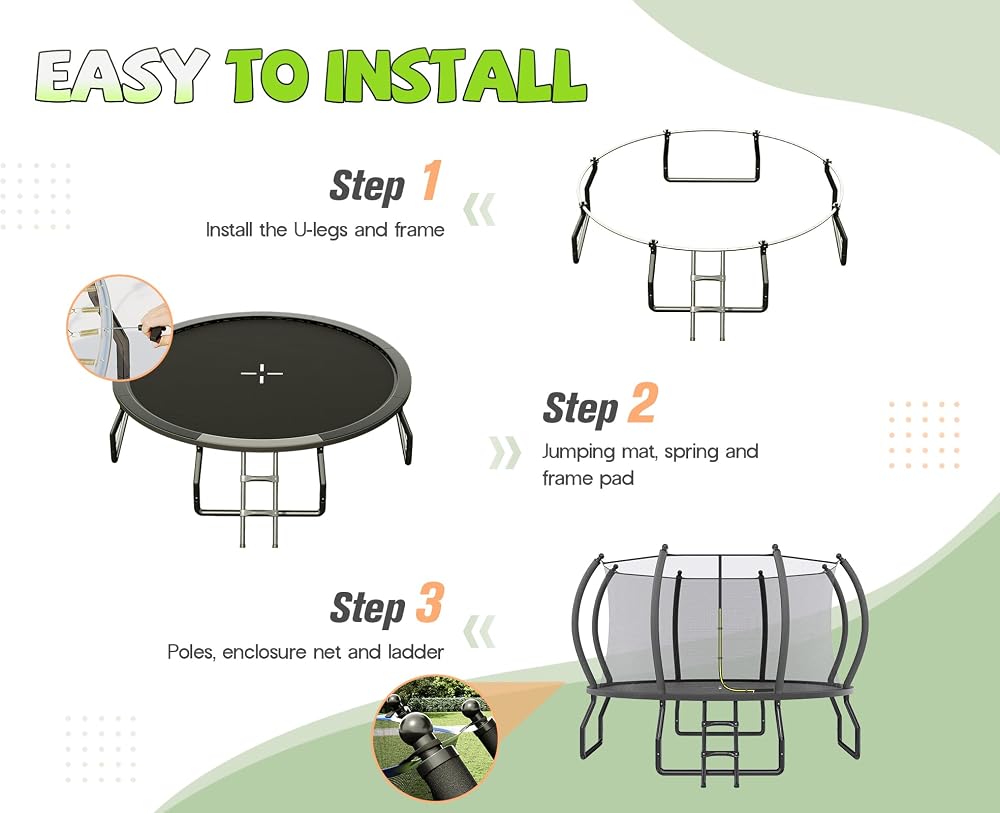 EASY TO INSTALL

Step 1

Install the U-legs and frame

Step 2

Jumping mat, spring and frame pad

Step 3

Poles, enclosure net and ladder