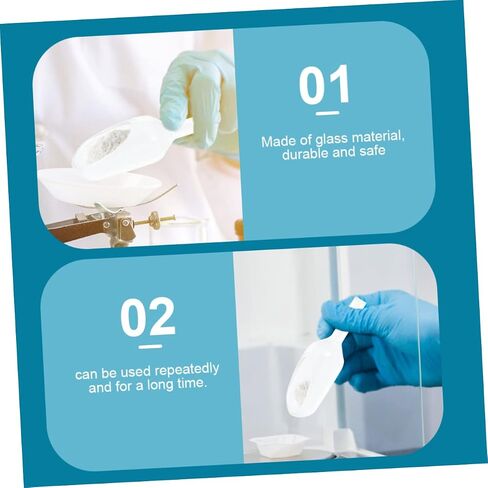 01

Made of glass material, durable and safe

02

can be used repeatedly and for a long time.