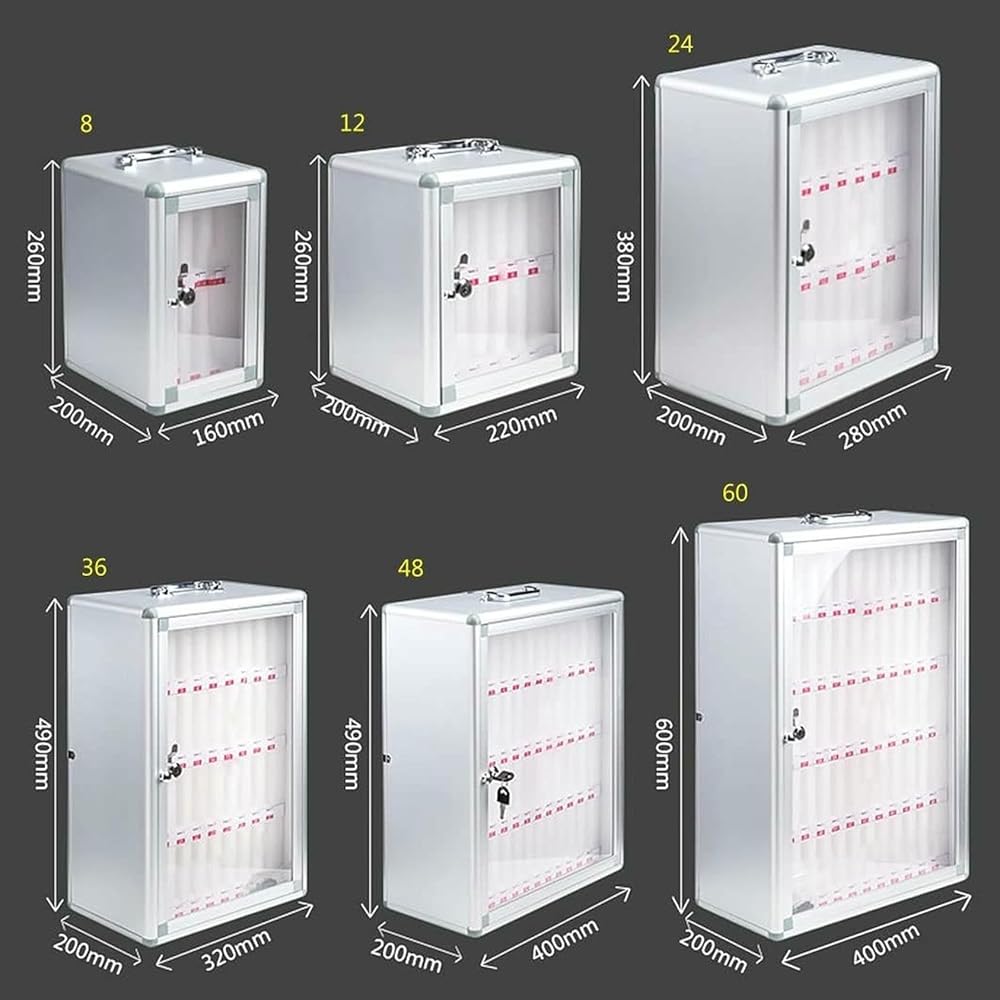 8
260mm
200mm
160mm

12
260mm
200mm
220mm

24
380mm
200mm
280mm

36
490mm
200mm
320mm

48
490mm
200mm
400mm

60
600mm
200mm
400mm