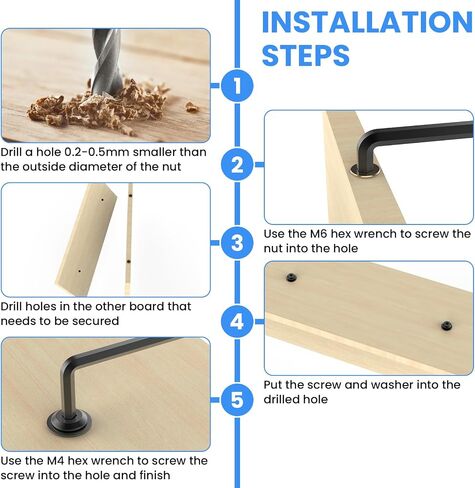 INSTALLATION STEPS

1

Drill a hole 0.2-0.5mm smaller than the outside diameter of the nut

2

Use the M6 hex wrench to screw the nut into the hole

3

Drill holes in the other board that needs to be secured

4

Put the screw and washer into the drilled hole

5

Use the M4 hex wrench to screw the screw into the hole and finish