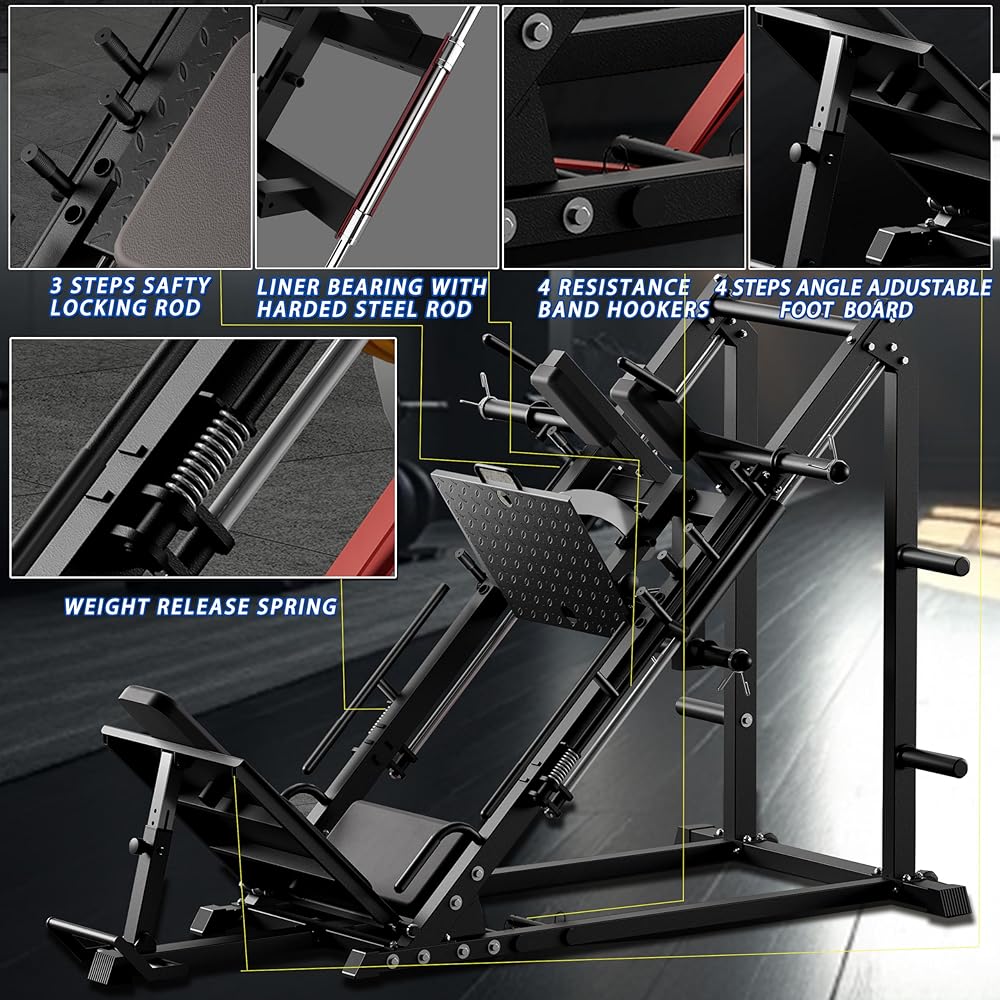 3 STEPS SAFTY LOCKING ROD

LINER BEARING WITH HARDED STEEL ROD

4 RESISTANCE BAND HOOKERS

4 STEPS ANGLE AJDUSTABLE FOOT BOARD

WEIGHT RELEASE SPRING