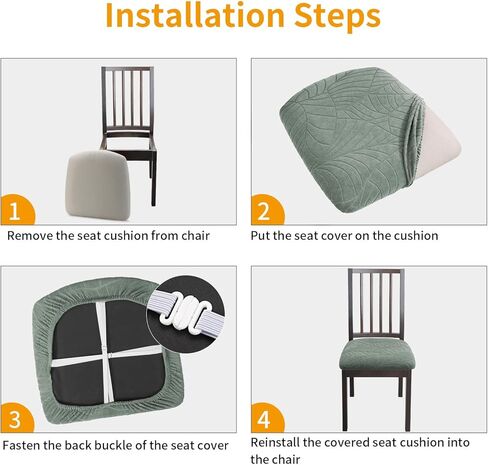 Installation Steps

1
Remove the seat cushion from chair

2
Put the seat cover on the cushion

3
Fasten the back buckle of the seat cover

4
Reinstall the covered seat cushion into the chair