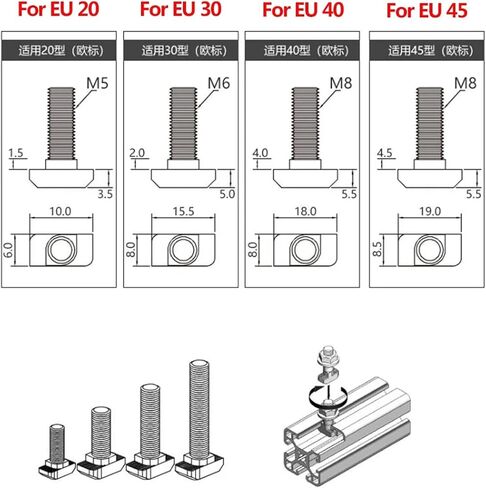 For EU 20

适用20型（欧标）

M5

1.5

3.5

10.0

6.0

For EU 30

适用30型（欧标）

M6

2.0

5.0

15.5

8.0

For EU 40

适用40型（欧标）

M8

4.0

5.5

18.0

8.0

For EU 45

适用45型（欧标）

M8

4.5

5.5

19.0

8.5