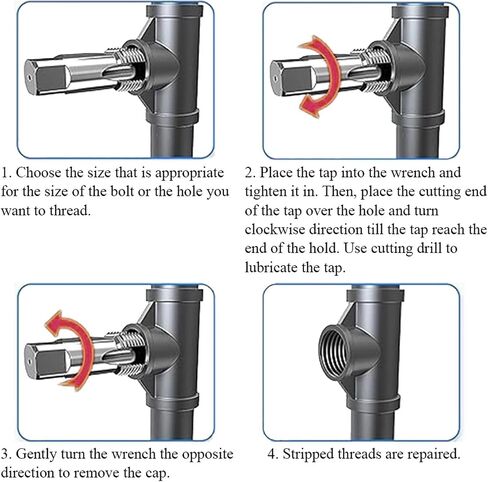 1. Choose the size that is appropriate for the size of the bolt or the hole you want to thread.

2. Place the tap into the wrench and tighten it in. Then, place the cutting end of the tap over the hole and turn clockwise direction till the tap reach the end of the hold. Use cutting drill to lubricate the tap.

3. Gently turn the wrench the opposite direction to remove the cap.

4. Stripped threads are repaired.