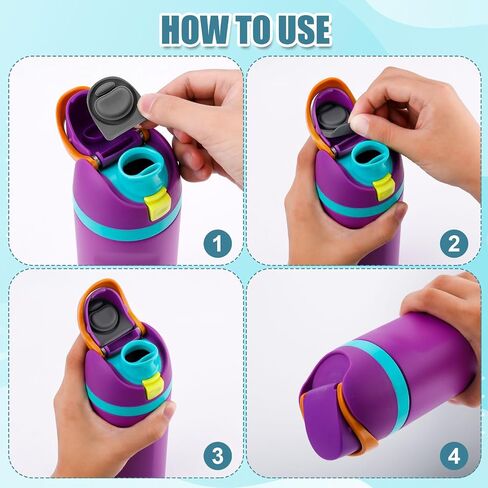 HOW TO USE

1

2

3

4