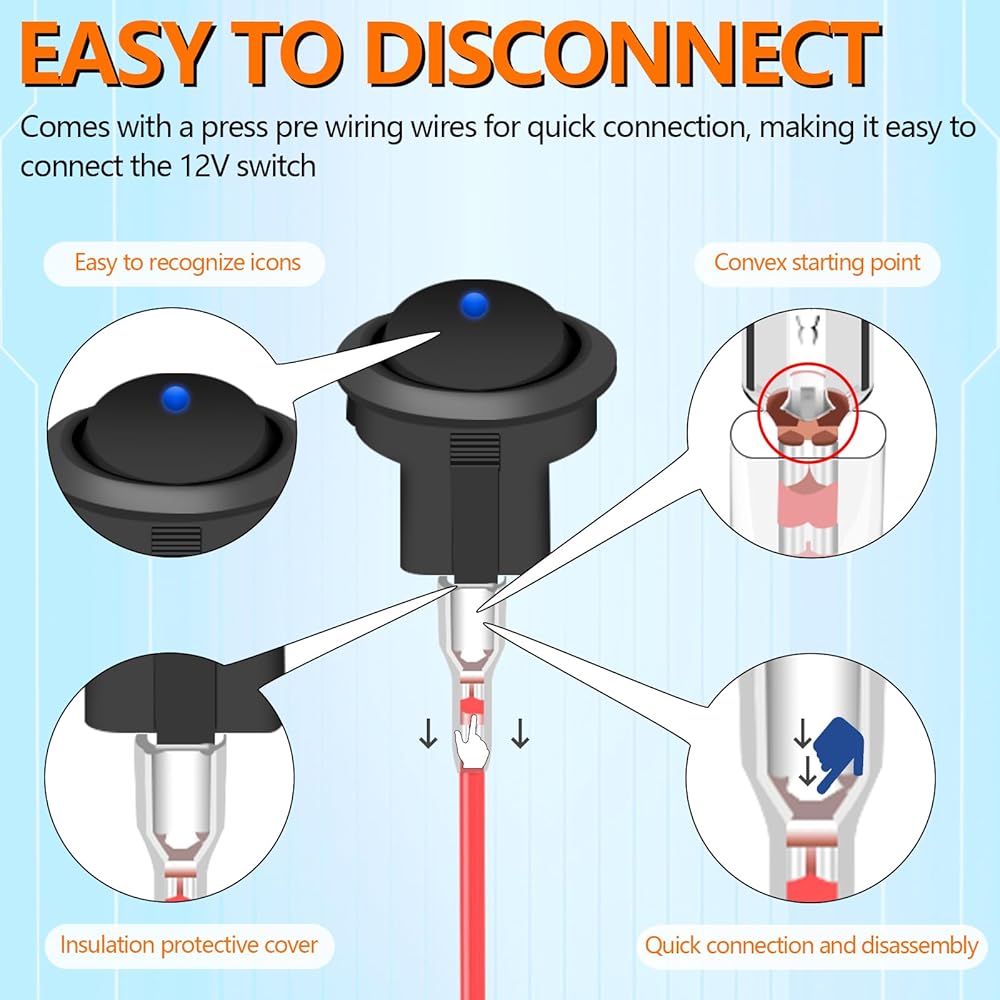 EASY TO DISCONNECT

Comes with a press pre wiring wires for quick connection, making it easy to connect the 12V switch

Easy to recognize icons

Convex starting point

Insulation protective cover

Quick connection and disassembly