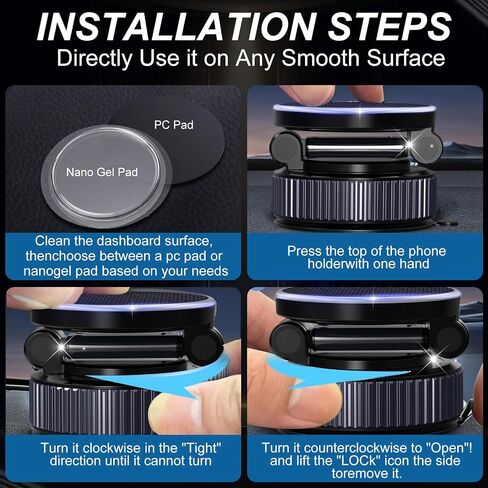 INSTALLATION STEPS
Directly Use it on Any Smooth Surface

PC Pad

Nano Gel Pad

Clean the dashboard surface, thenchoose between a pc pad or nanogel pad based on your needs

Press the top of the phone holderwith one hand

Turn it clockwise in the "Tight" direction until it cannot turn

Turn it counterclockwise to "Open"! and lift the "LOCk" icon the side toremove it.