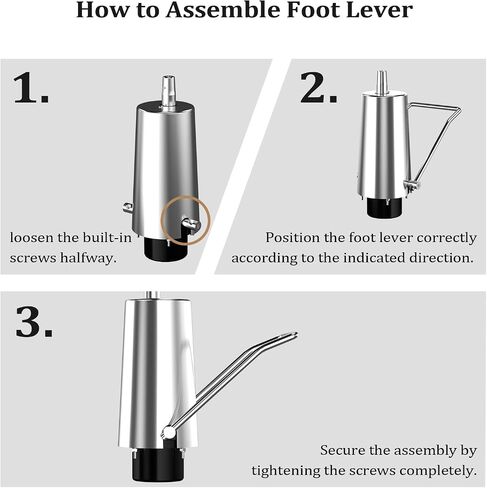 How to Assemble Foot Lever

1.

loosen the built-in screws halfway.

2.

Position the foot lever correctly according to the indicated direction.

3.

Secure the assembly by tightening the screws completely.