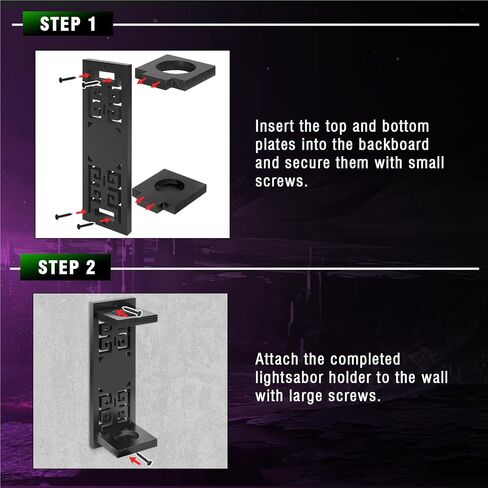 STEP 1

Insert the top and bottom plates into the backboard and secure them with small screws.

STEP 2

Attach the completed lightsabor holder to the wall with large screws.