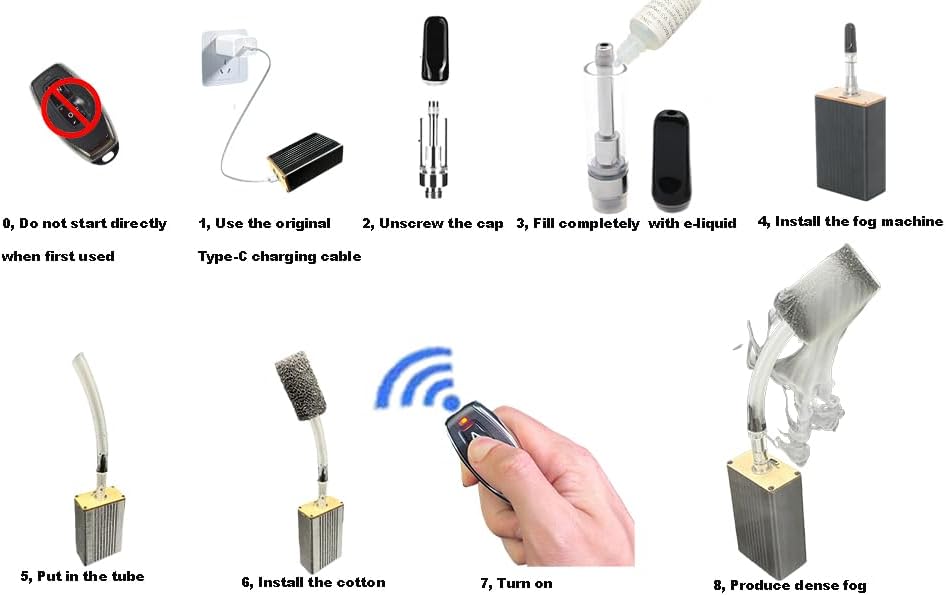 0, Do not start directly when first used

1, Use the original Type-C charging cable

2, Unscrew the cap

3, Fill completely with e-liquid

4, Install the fog machine

5, Put in the tube

6, Install the cotton

7, Turn on

8, Produce dense fog