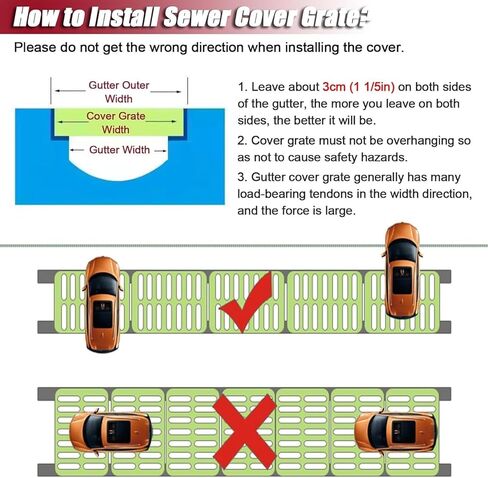 How to Install Sewer Cover Grate?

Please do not get the wrong direction when installing the cover.

Gutter Outer Width

Cover Grate Width

Gutter Width

1. Leave about 3cm (1 1/5in) on both sides of the gutter, the more you leave on both sides, the better it will be.

2. Cover grate must not be overhanging so as not to cause safety hazards.

3. Gutter cover grate generally has many load-bearing tendons in the width direction, and the force is large.