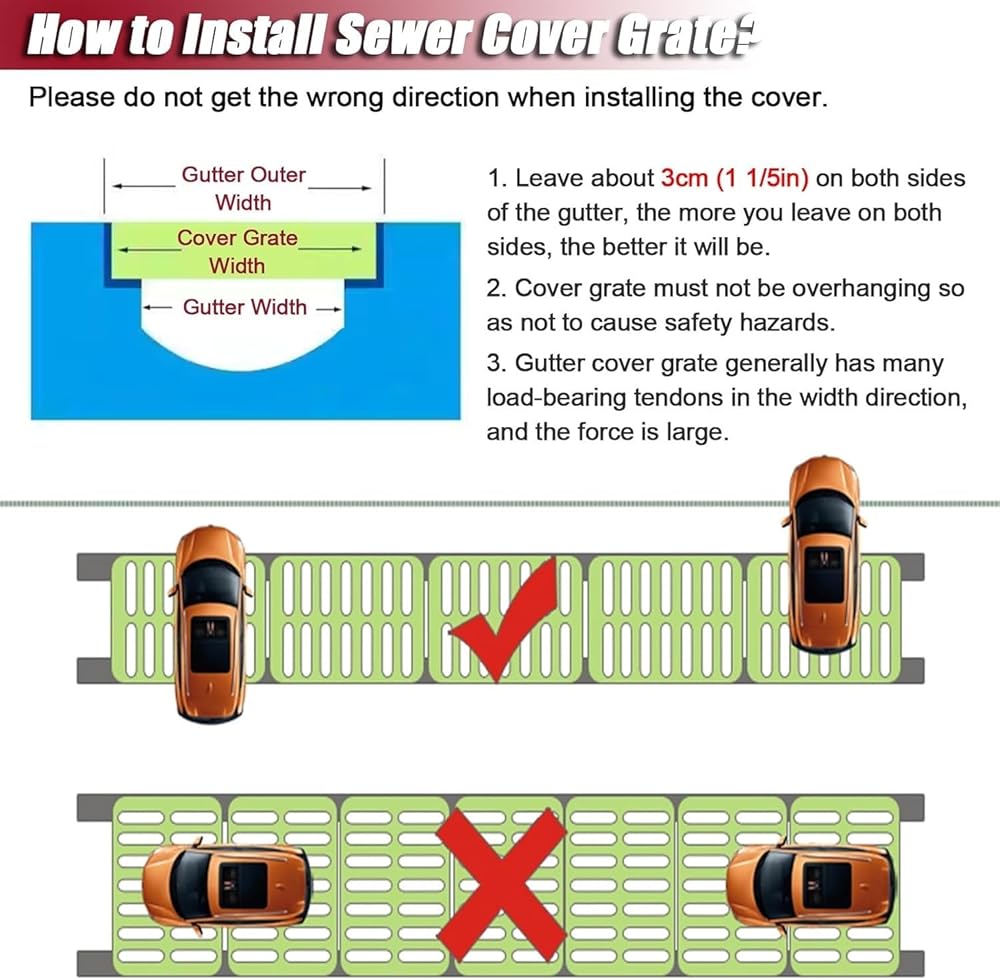 How to Install Sewer Cover Grate?

Please do not get the wrong direction when installing the cover.

Gutter Outer Width

Cover Grate Width

Gutter Width

1. Leave about 3cm (1 1/5in) on both sides of the gutter, the more you leave on both sides, the better it will be.

2. Cover grate must not be overhanging so as not to cause safety hazards.

3. Gutter cover grate generally has many load-bearing tendons in the width direction, and the force is large.