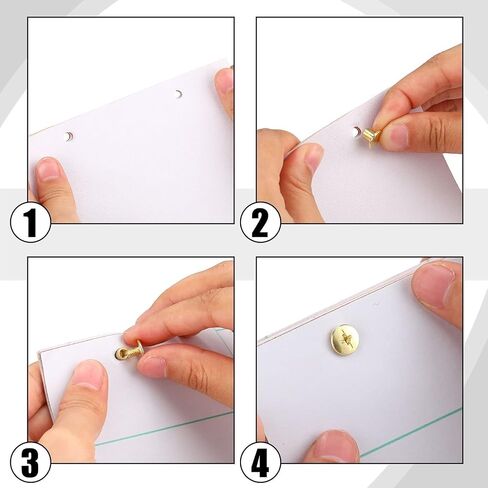 1
2
3
4